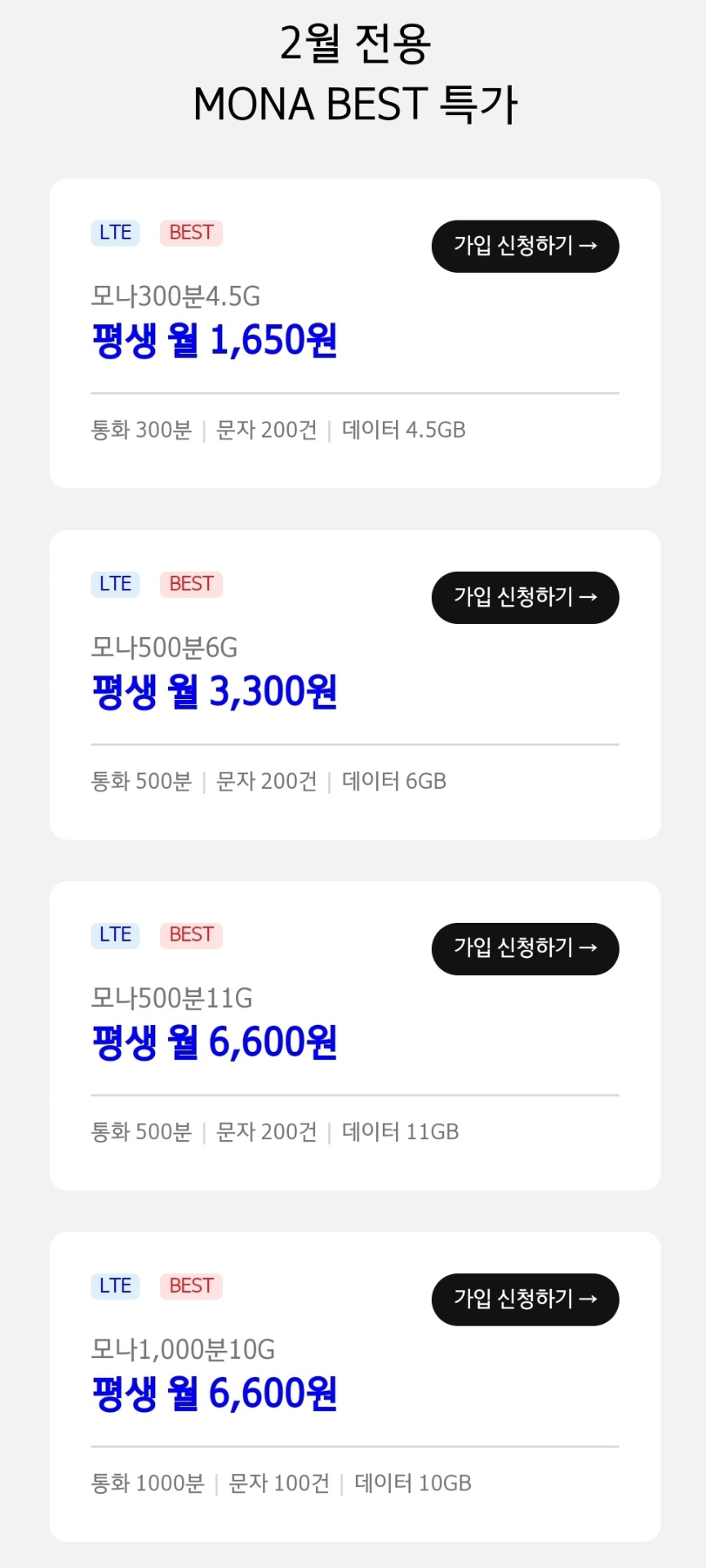 2월 전용
MONA BEST 특가

LTE BEST
가입 신청하기 →
모나300분4.5G
평생 월 1,650원
통화 300분 | 문자 200건 | 데이터 4.5GB

LTE BEST
가입 신청하기 →
모나500분6G
평생 월 3,300원
통화 500분 | 문자 200건 | 데이터 6GB

LTE BEST
가입 신청하기 →
모나500분11G
평생 월 6,600원
통화 500분 | 문자 200건 | 데이터 11GB

LTE BEST
가입 신청하기 →
모나1,000분10G
평생 월 6,600원
통화 1000분 | 문자 100건 | 데이터 10GB